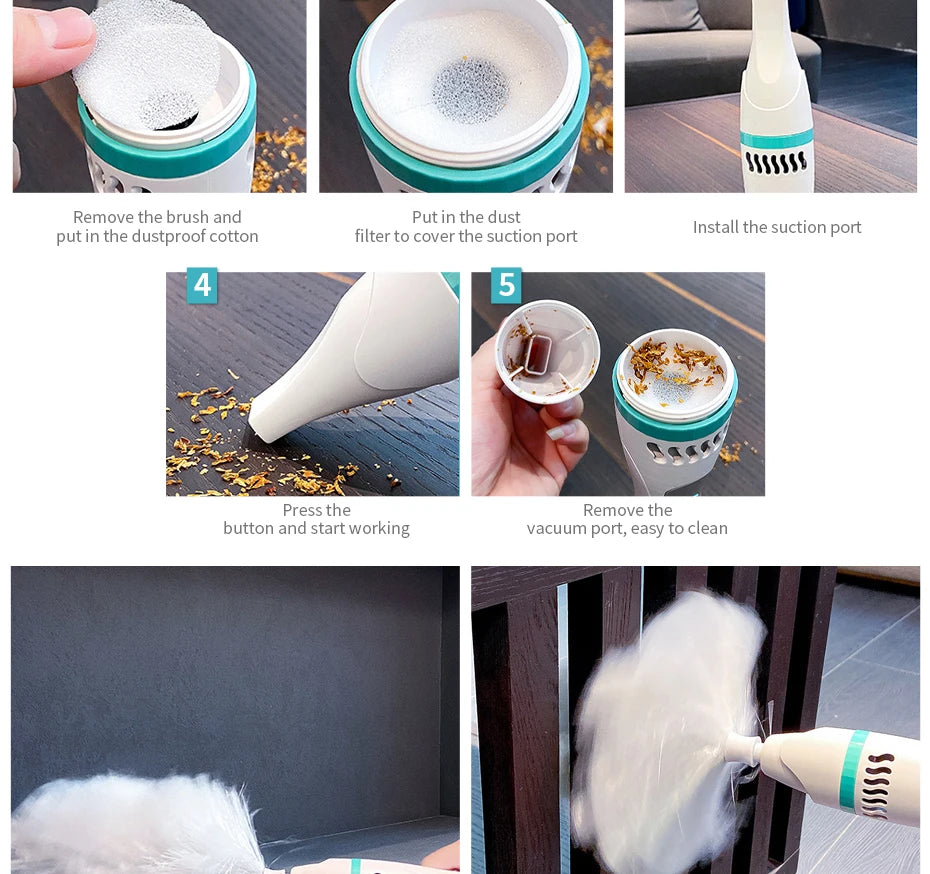 Remove the brush and put in the dustproof cotton

Put in the dust filter to cover the suction port

Install the suction port

4

5

Press the button and start working

Remove the vacuum port, easy to clean