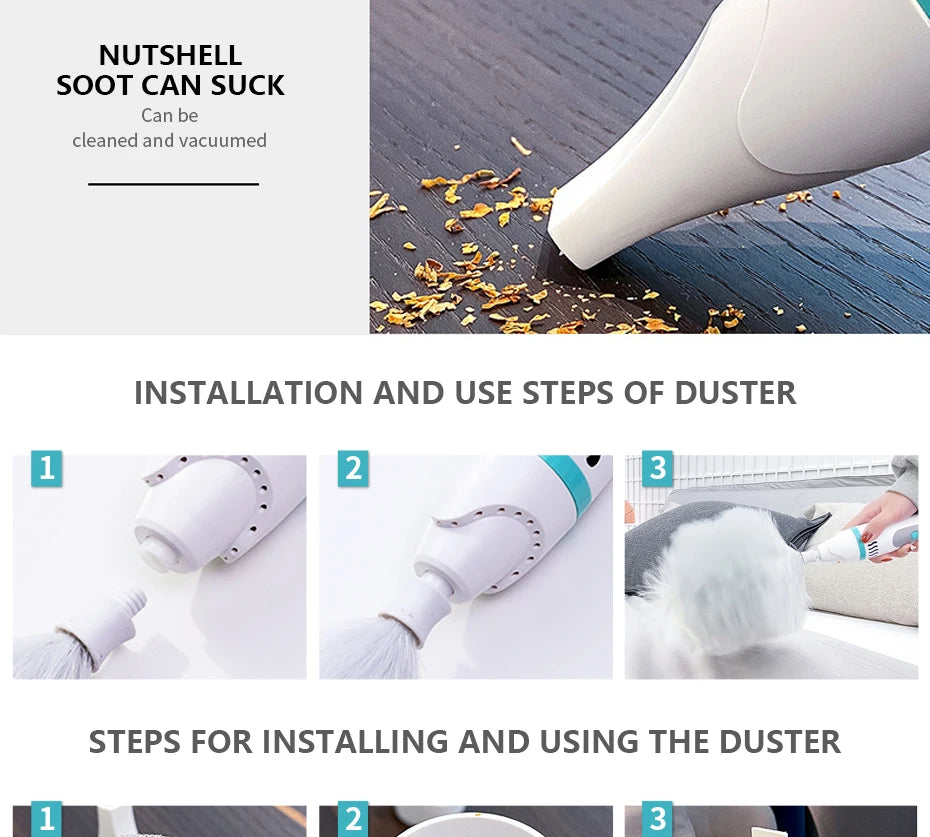 NUTSHELL
SOOT CAN SUCK
Can be
cleaned and vacuumed

INSTALLATION AND USE STEPS OF DUSTER

1

2

3

STEPS FOR INSTALLING AND USING THE DUSTER

1

2

3