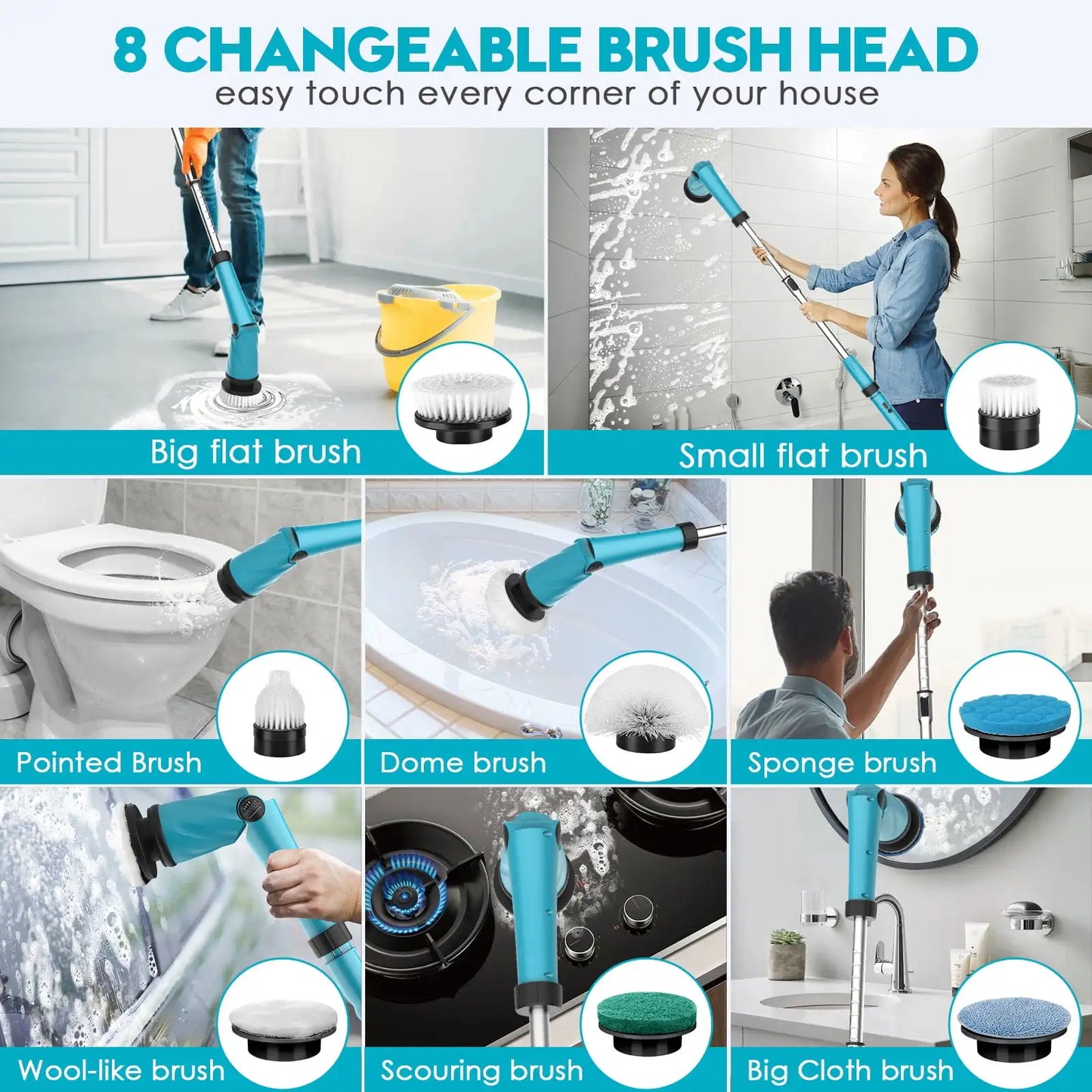 8 CHANGEABLE BRUSH HEAD
easy touch every corner of your house

Big flat brush

Small flat brush

Pointed Brush

Dome brush

Sponge brush

Wool-like brush

Scouring brush

Big Cloth brush