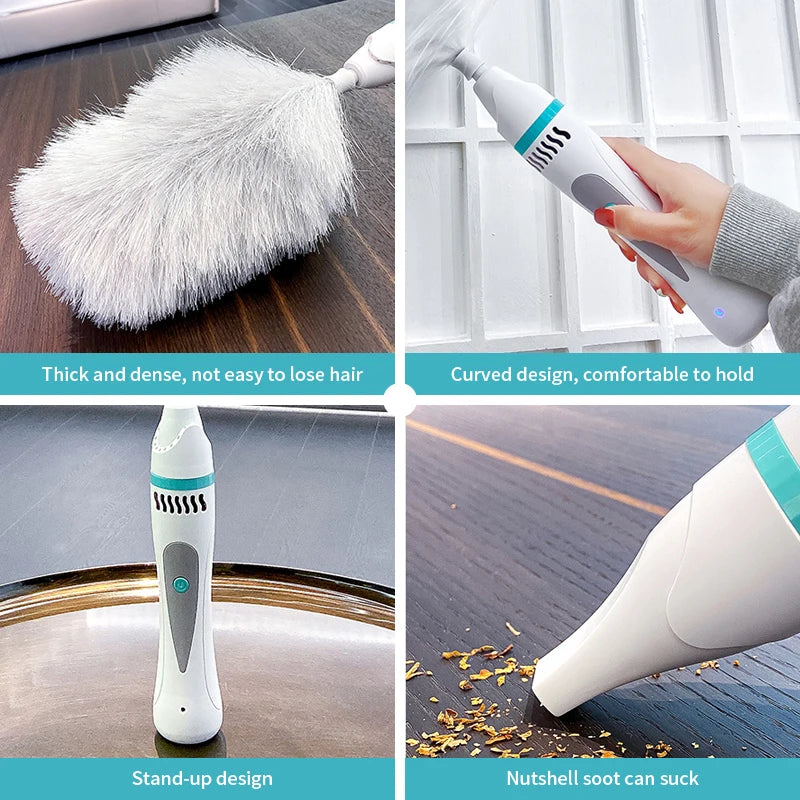 Thick and dense, not easy to lose hair

Curved design, comfortable to hold

Stand-up design

Nutshell soot can suck