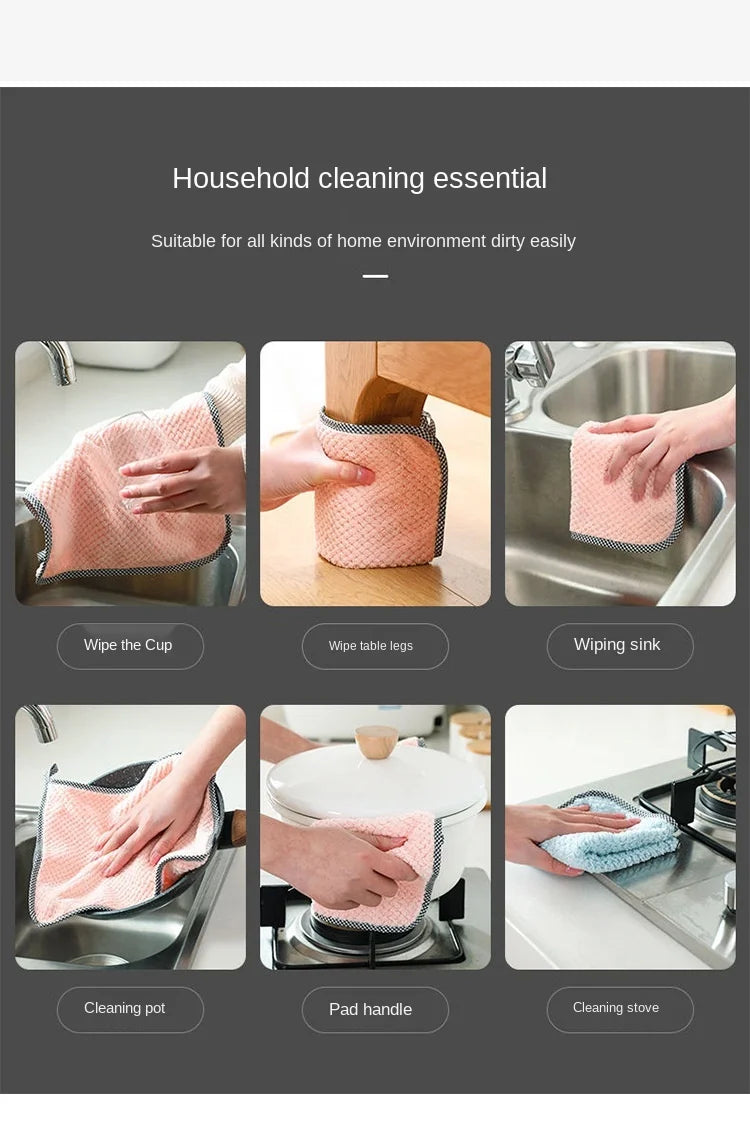 Household cleaning essential

Suitable for all kinds of home environment dirty easily

Wipe the Cup

Wipe table legs

Wiping sink

Cleaning pot

Pad handle

Cleaning stove