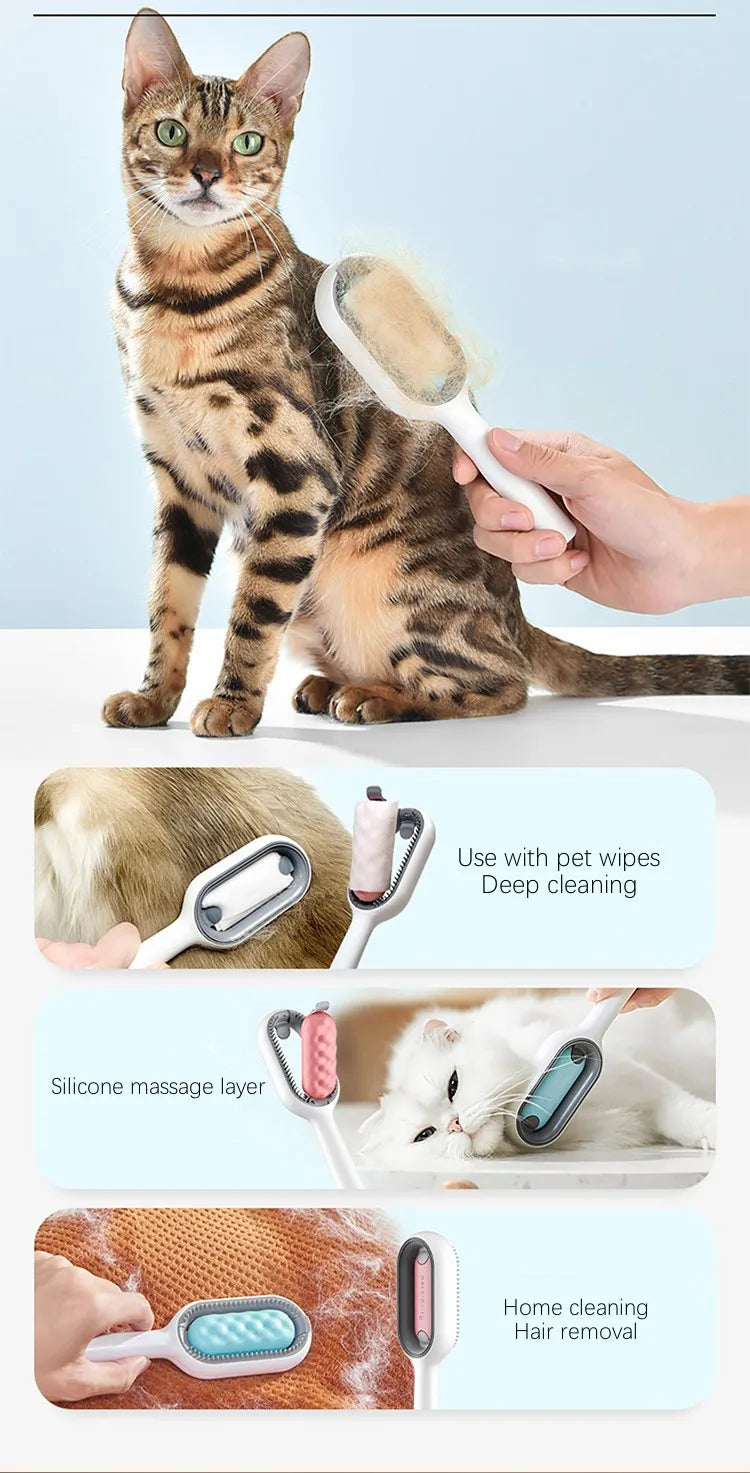 Use with pet wipes
Deep cleaning

Silicone massage layer

Home cleaning
Hair removal