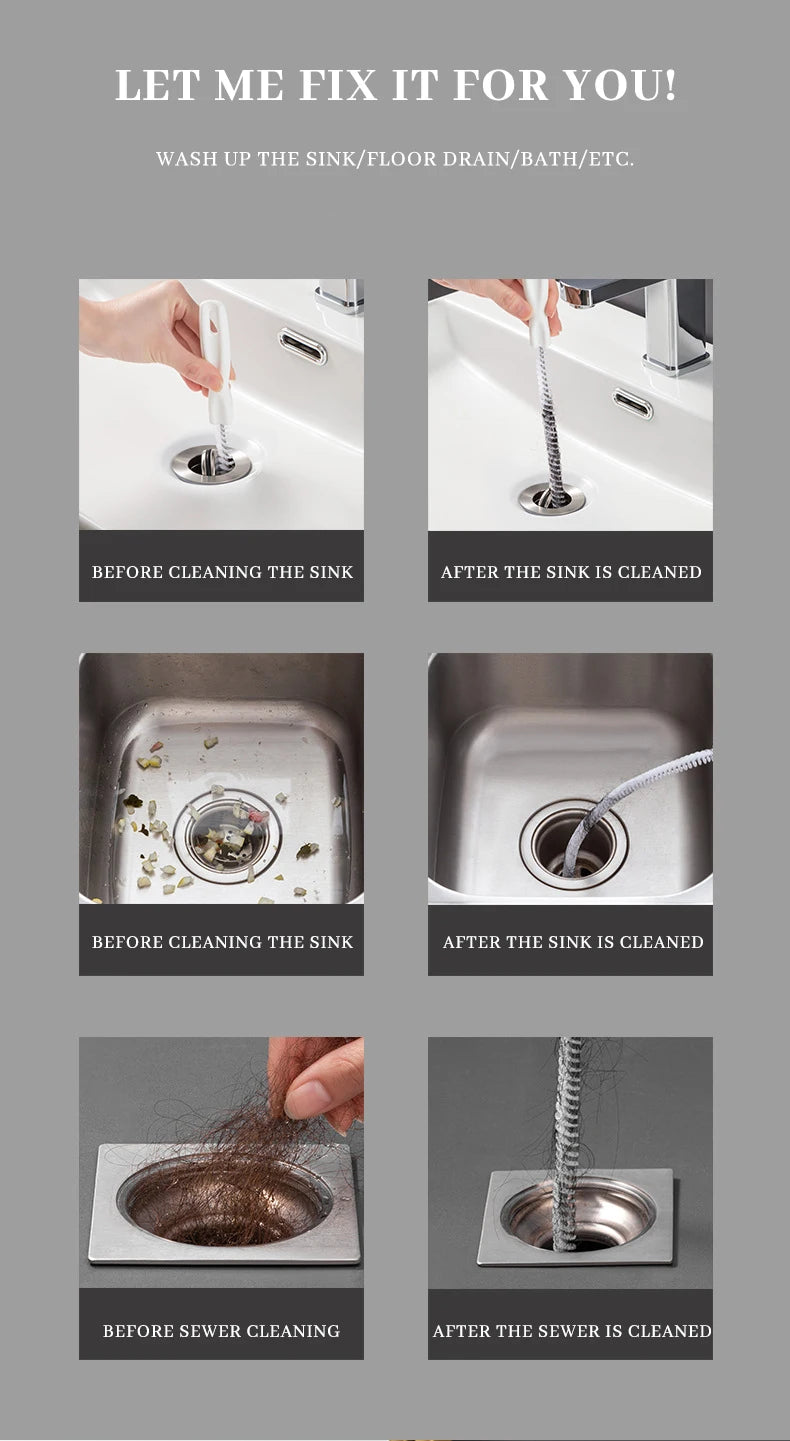 LET ME FIX IT FOR YOU!

WASH UP THE SINK/FLOOR DRAIN/BATH/ETC.

BEFORE CLEANING THE SINK

AFTER THE SINK IS CLEANED

BEFORE CLEANING THE SINK

AFTER THE SINK IS CLEANED

BEFORE SEWER CLEANING

AFTER THE SEWER IS CLEANED