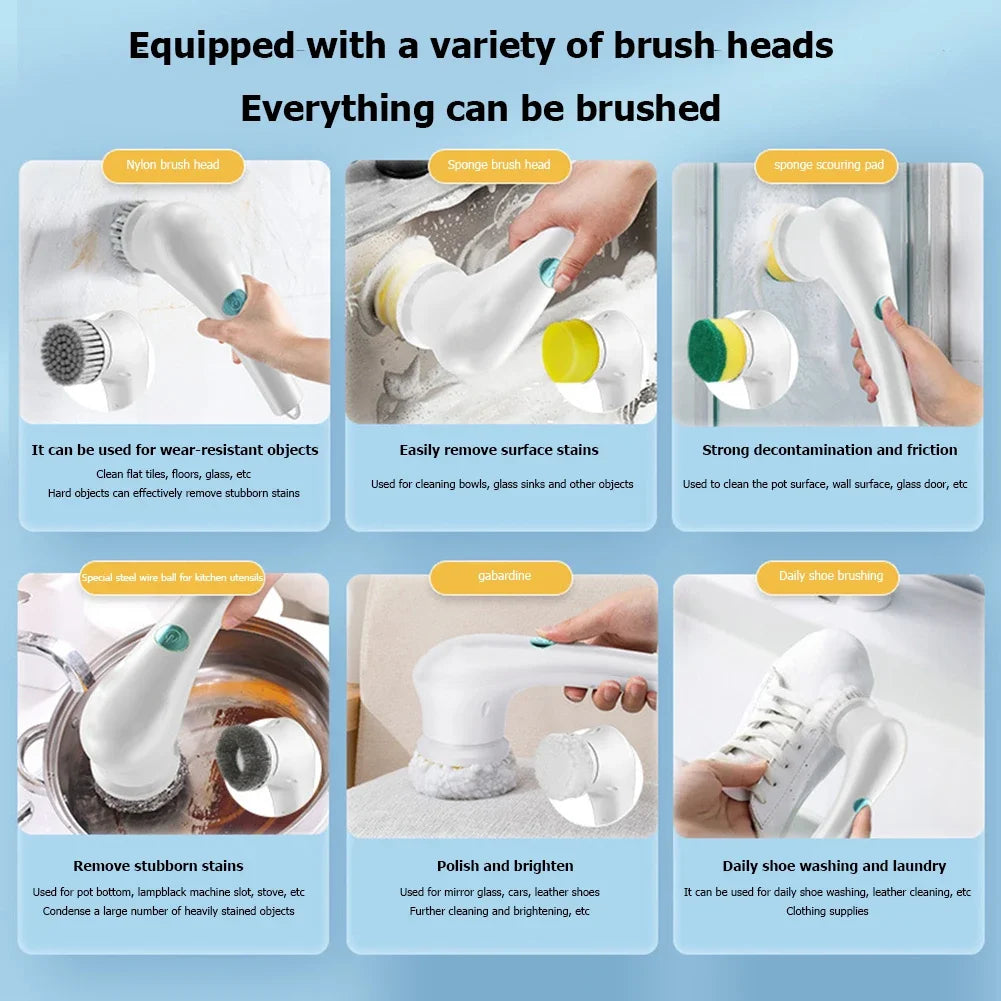 Equipped with a variety of brush heads

Everything can be brushed

Nylon brush head

It can be used for wear-resistant objects

Clean flat tiles, floors, glass, etc

Hard objects can effectively remove stubborn stains

Sponge brush head

Easily remove surface stains

Used for cleaning bowls, glass sinks and other objects

sponge scouring pad

Strong decontamination and friction

Used to clean the pot surface, wall surface, glass door, etc

Special steel wire ball for kitchen utensils

Remove stubborn stains

Used for pot bottom, lampblack machine slot, stove, etc

Condense a large number of heavily stained objects

gabardine

Polish and brighten

Used for mirror glass, cars, leather shoes

Further cleaning and brightening, etc

Daily shoe brushing

Daily shoe washing and laundry

It can be used for daily shoe washing, leather cleaning, etc

Clothing supplies